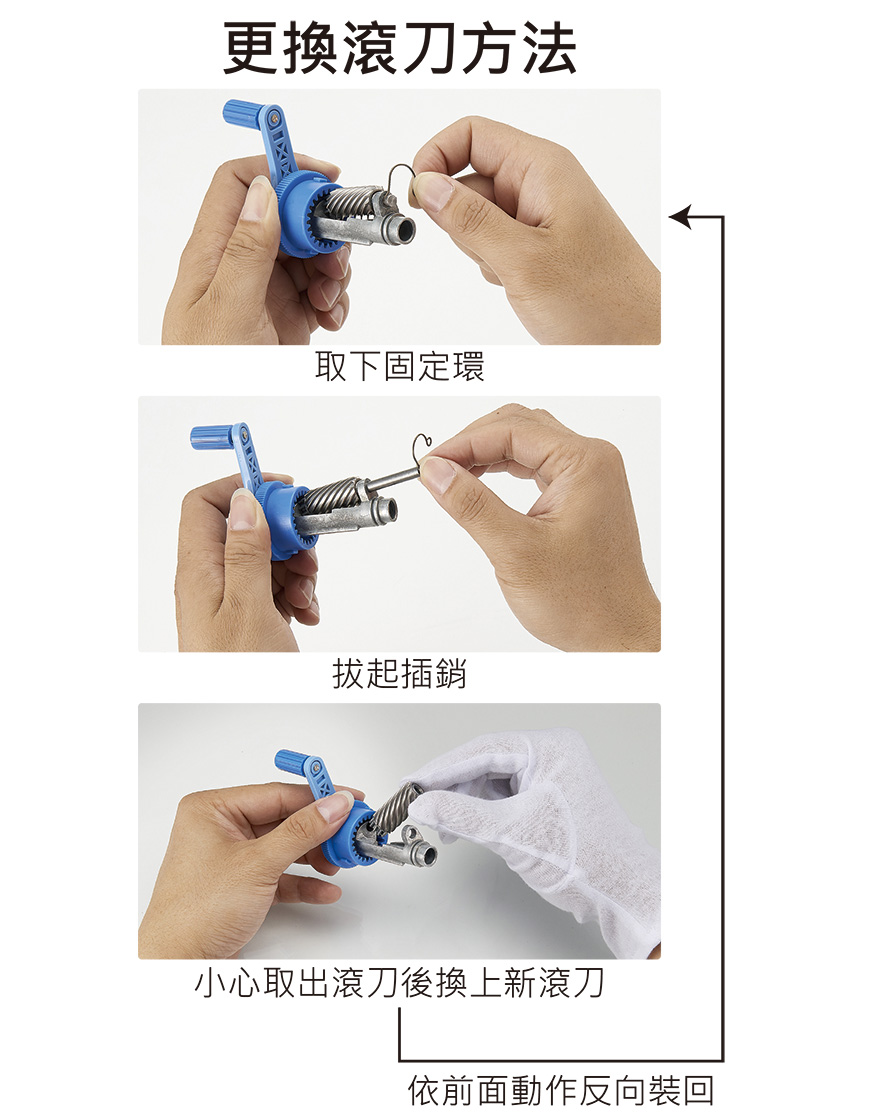 更換滾刀方法

取下固定環

拔起插銷

小心取出滾刀後換上新滾刀

依前面動作反向裝回